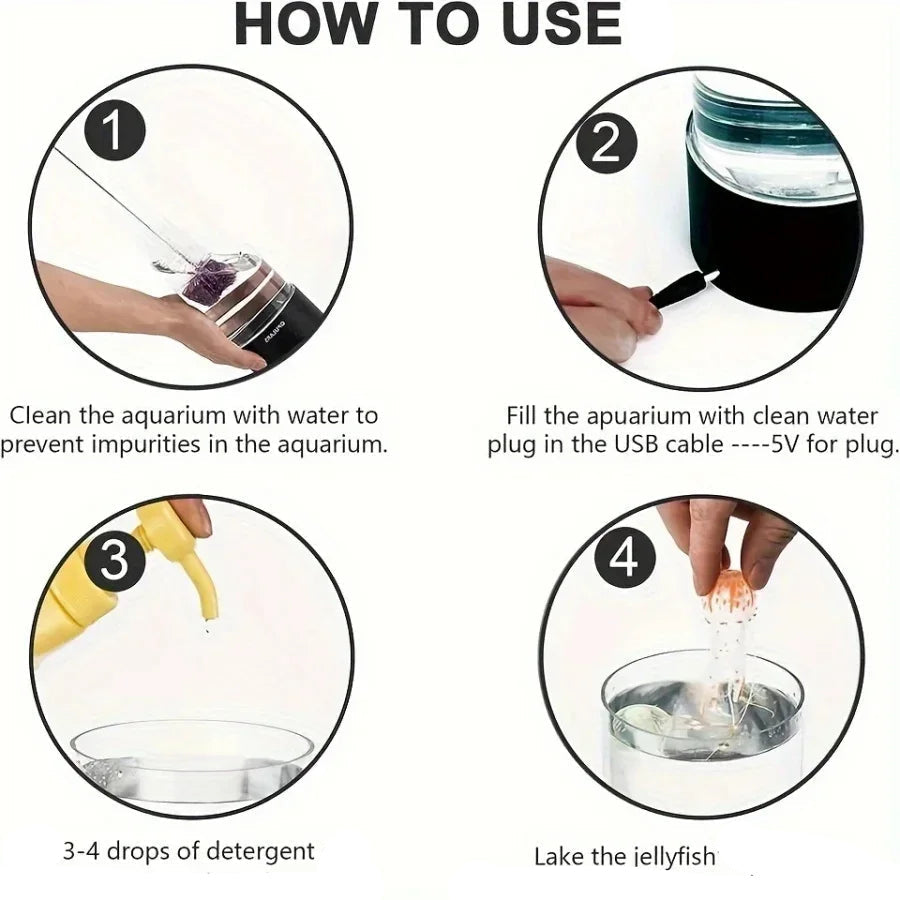 HOW TO USE

1

Clean the aquarium with water to prevent impurities in the aquarium.

2

Fill the apuarium with clean water plug in the USB cable ----5V for plug.

3

3-4 drops of detergent

4

Lake the jellyfish